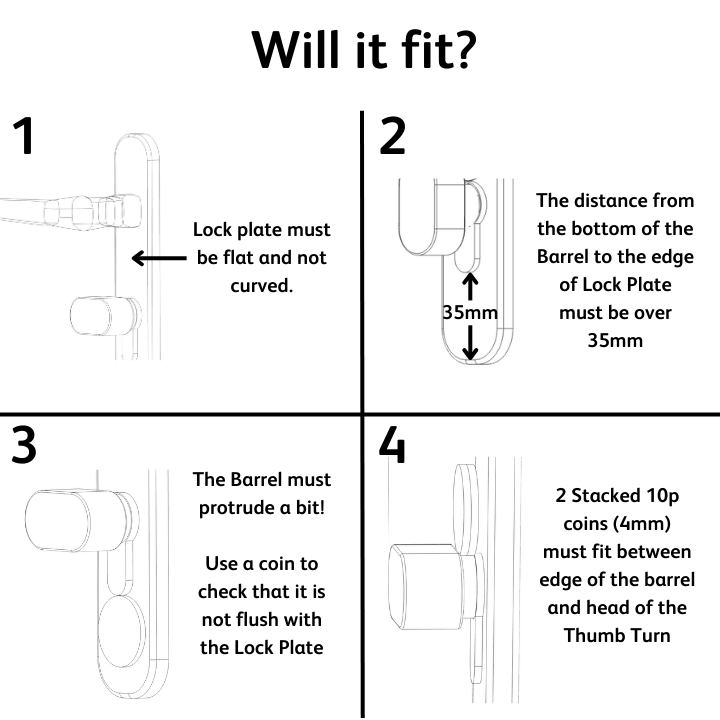 Will it fit?

1

Lock plate must be flat and not curved.

2

35mm

The distance from the bottom of the Barrel to the edge of Lock Plate must be over 35mm

3

The Barrel must protrude a bit!

Use a coin to check that it is not flush with the Lock Plate

4

2 Stacked 10p coins (4mm) must fit between edge of the barrel and head of the Thumb Turn